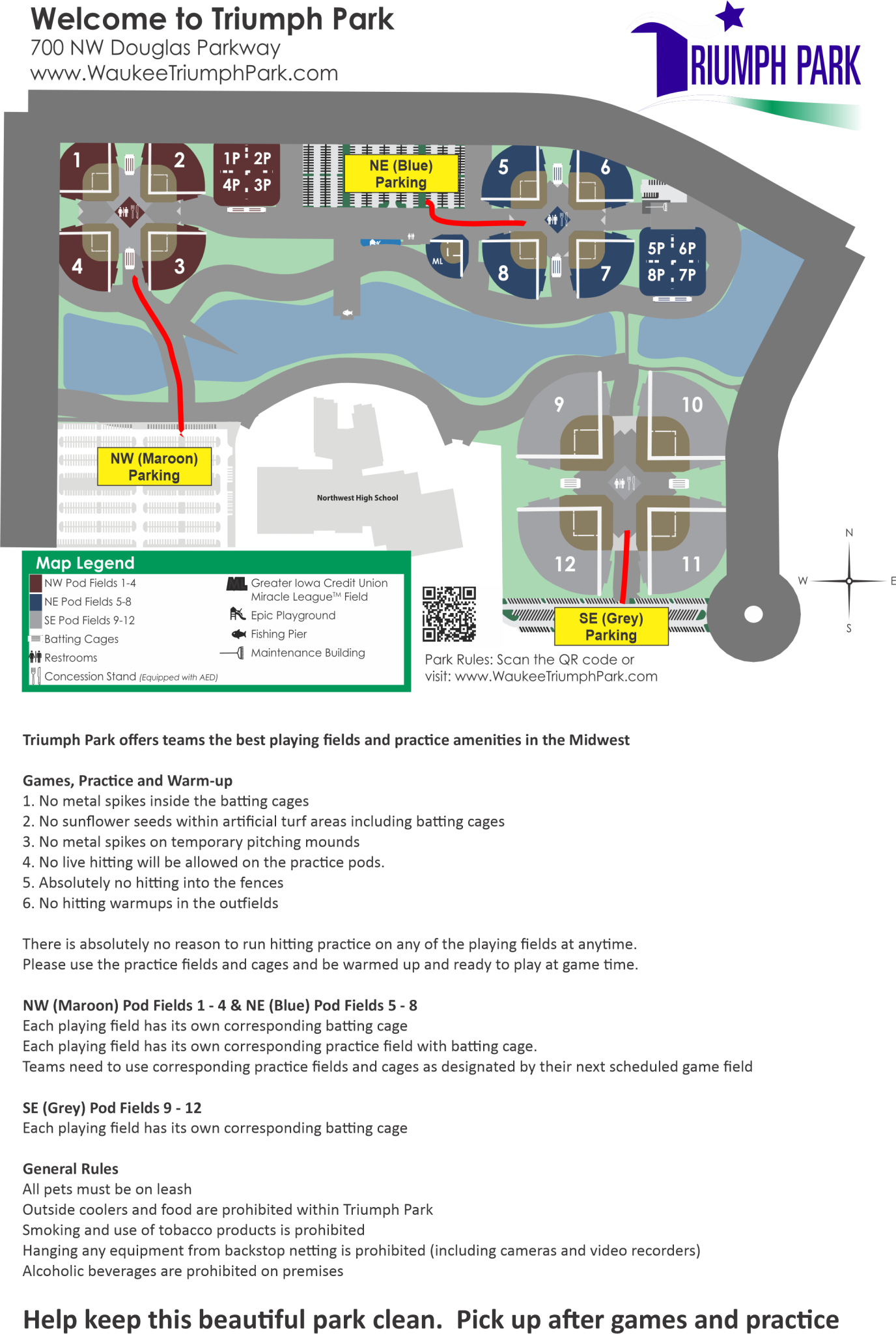 Welcome to Triumph Park
700 NW Douglas Parkway
www.WaukeeTriumphPark.com

TRIUMPH PARK

1 2 4 3

1P 2P 4P 3P

NE (Blue) Parking

5 6 8 7

ML

5P 6P 8P 7P

9 10 12 11

NW (Maroon) Parking

Northwest High School

SE (Grey) Parking

N W E S

Map Legend
NW Pod Fields 1-4
NE Pod Fields 5-8
SE Pod Fields 9-12
Batting Cages
Restrooms
Concession Stand (Equipped with AED)
Greater Iowa Credit Union Miracle League™ Field
Epic Playground
Fishing Pier
Maintenance Building

Park Rules: Scan the QR code or visit: www.WaukeeTriumphPark.com

Triumph Park offers teams the best playing fields and practice amenities in the Midwest

Games, Practice and Warm-up
1. No metal spikes inside the batting cages
2. No sunflower seeds within artificial turf areas including batting cages
3. No metal spikes on temporary pitching mounds
4. No live hitting will be allowed on the practice pods.
5. Absolutely no hitting into the fences
6. No hitting warmups in the outfields

There is absolutely no reason to run hitting practice on any of the playing fields at anytime.
Please use the practice fields and cages and be warmed up and ready to play at game time.

NW (Maroon) Pod Fields 1 - 4 & NE (Blue) Pod Fields 5 - 8
Each playing field has its own corresponding batting cage
Each playing field has its own corresponding practice field with batting cage.
Teams need to use corresponding practice fields and cages as designated by their next scheduled game field

SE (Grey) Pod Fields 9 - 12
Each playing field has its own corresponding batting cage

General Rules
All pets must be on leash
Outside coolers and food are prohibited within Triumph Park
Smoking and use of tobacco products is prohibited
Hanging any equipment from backstop netting is prohibited (including cameras and video recorders)
Alcoholic beverages are prohibited on premises

Help keep this beautiful park clean. Pick up after games and practice